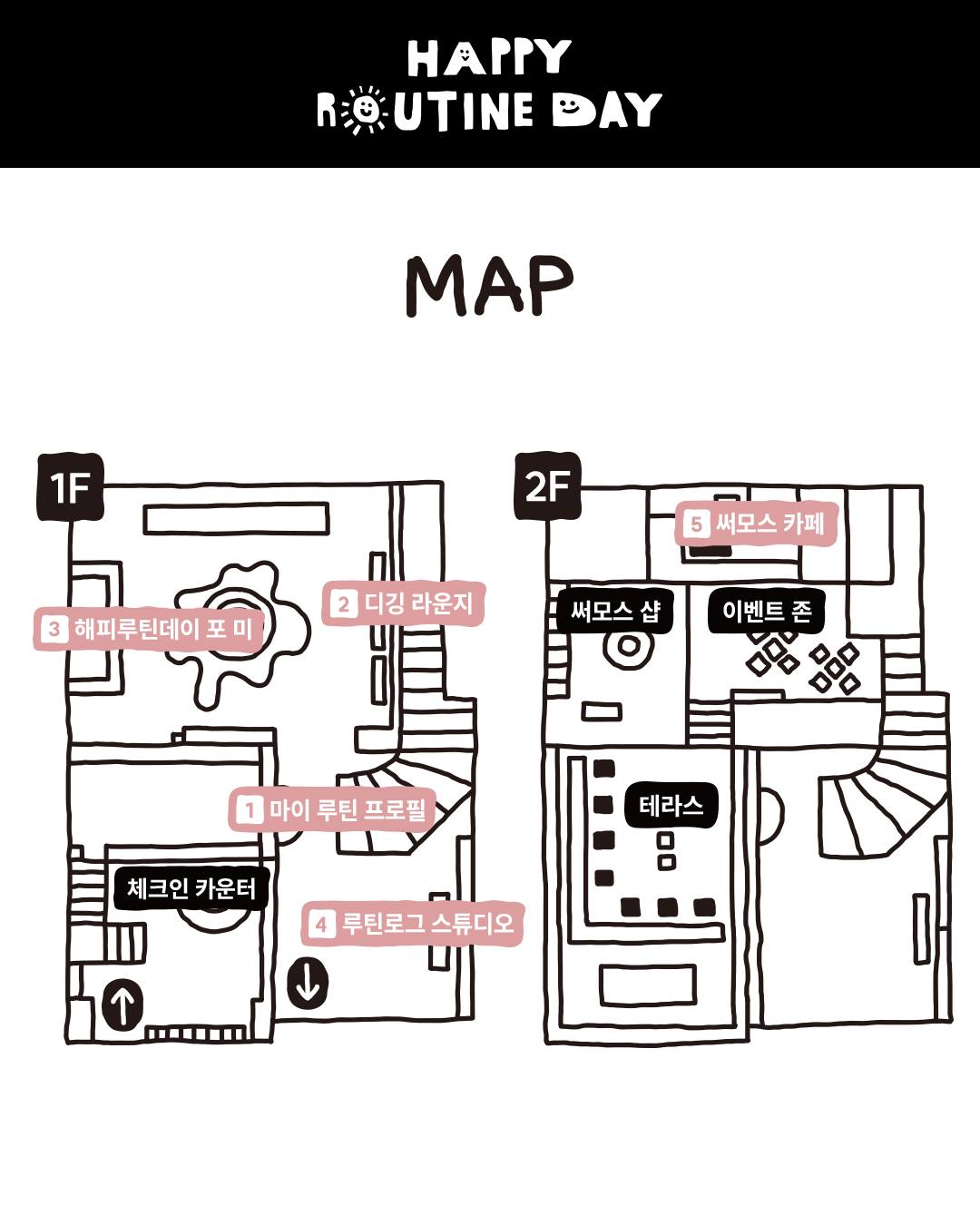 HAPPY
ROUTINE DAY

MAP

1F

3 해피루틴데이 포 미

2 디깅 라운지

1 마이 루틴 프로필

체크인 카운터

4 루틴로그 스튜디오

2F

5 써모스 카페

써모스 샵

이벤트 존

테라스