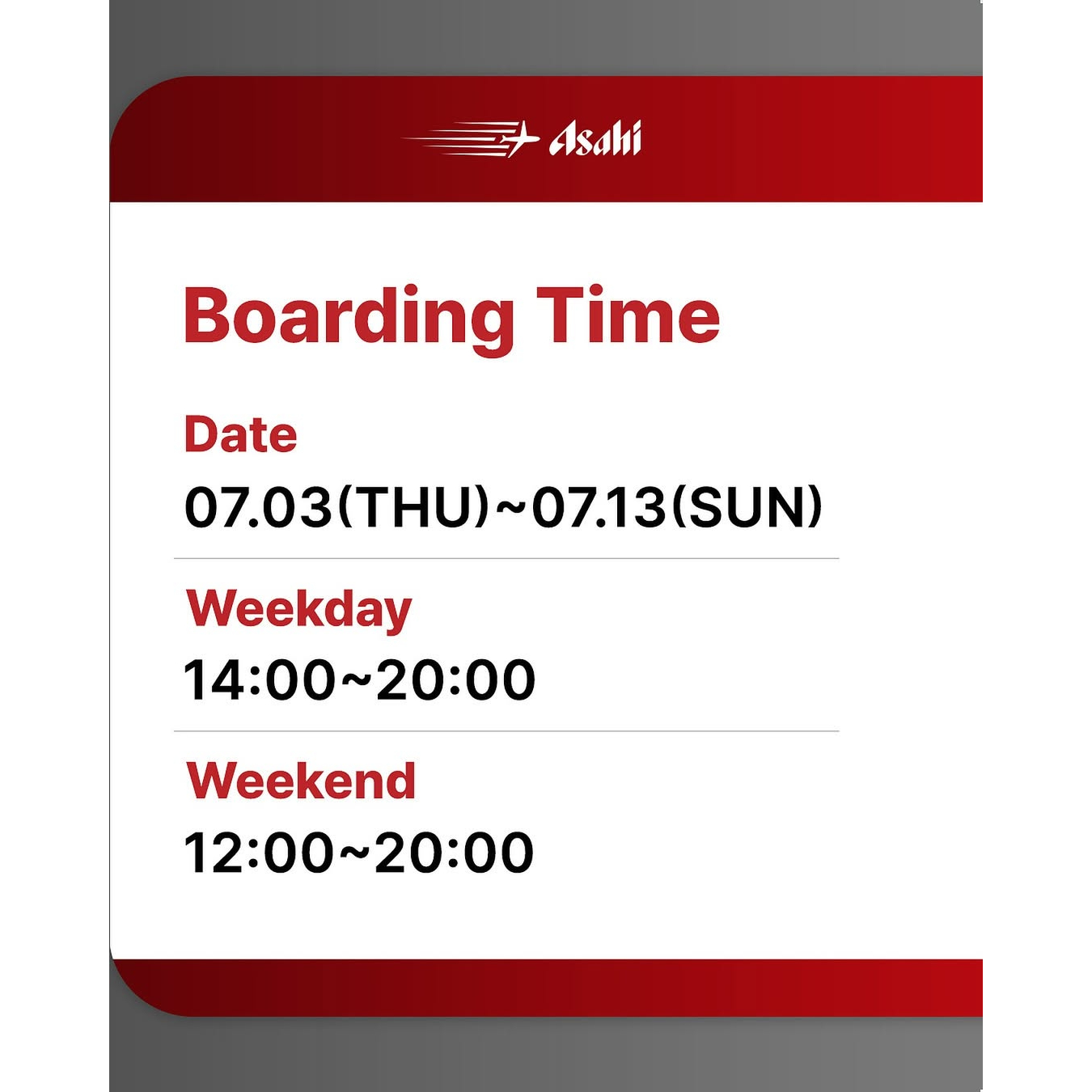 Asahi

Boarding Time

Date
07.03(THU)~07.13(SUN)

Weekday
14:00~20:00

Weekend
12:00~20:00